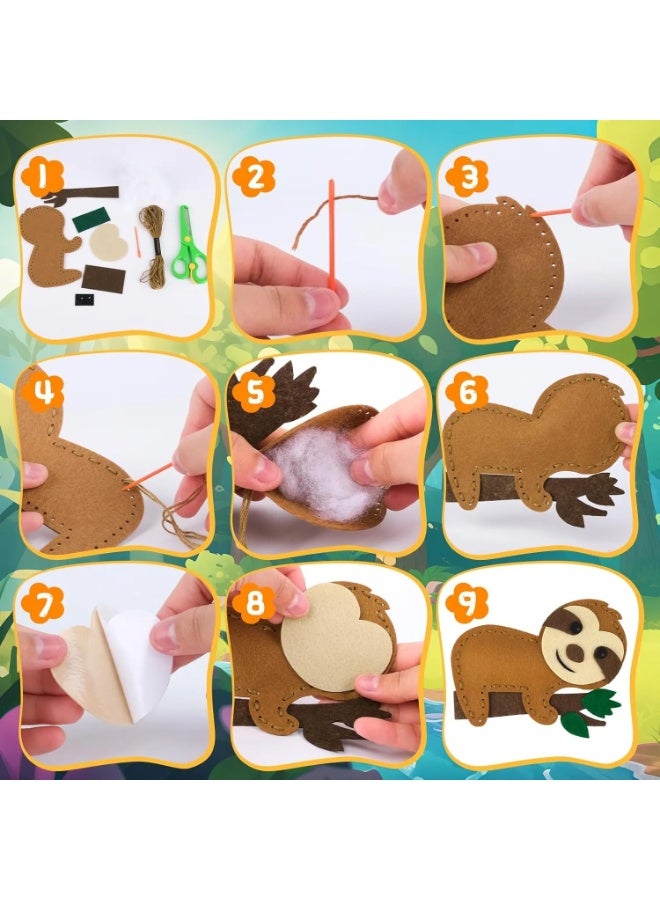 1

2

3

4

5

6

7

8

9